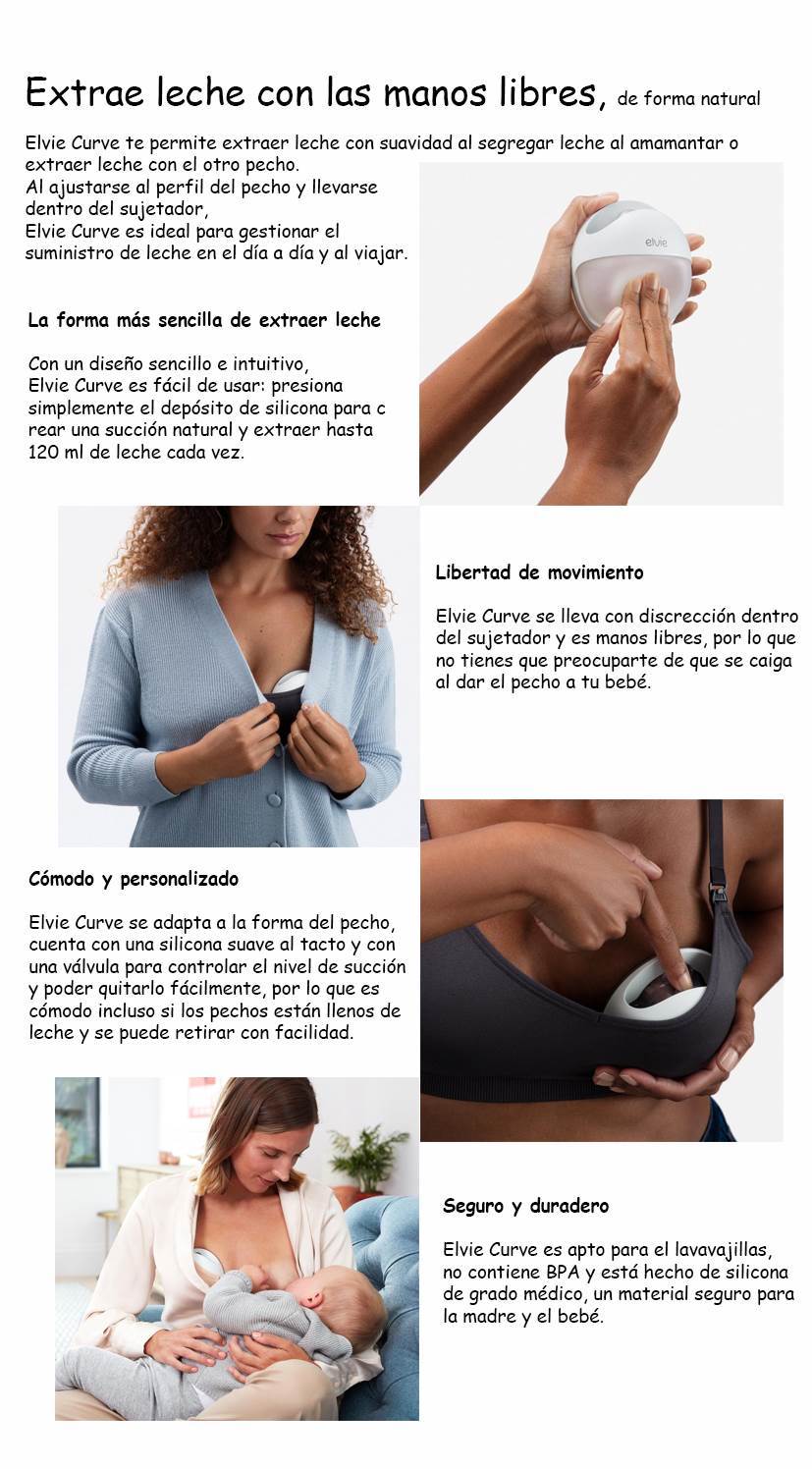 Extrae leche con las manos libres, de forma natural

Elvie Curve te permite extraer leche con suavidad al segregar leche al amamantar o extraer leche con el otro pecho.
Al ajustarse al perfil del pecho y llevarse dentro del sujetador,
Elvie Curve es ideal para gestionar el suministro de leche en el día a día y al viajar.

elvie

La forma más sencilla de extraer leche

Con un diseño sencillo e intuitivo,
Elvie Curve es fácil de usar: presiona simplemente el depósito de silicona para c rear una succión natural y extraer hasta 120 ml de leche cada vez.

Libertad de movimiento

Elvie Curve se lleva con discrección dentro del sujetador y es manos libres, por lo que no tienes que preocuparte de que se caiga al dar el pecho a tu bebé.

Cómodo y personalizado

Elvie Curve se adapta a la forma del pecho, cuenta con una silicona suave al tacto y con una válvula para controlar el nivel de succión y poder quitarlo fácilmente, por lo que es cómodo incluso si los pechos están llenos de leche y se puede retirar con facilidad.

Seguro y duradero

Elvie Curve es apto para el lavavajillas, no contiene BPA y está hecho de silicona de grado médico, un material seguro para la madre y el bebé.